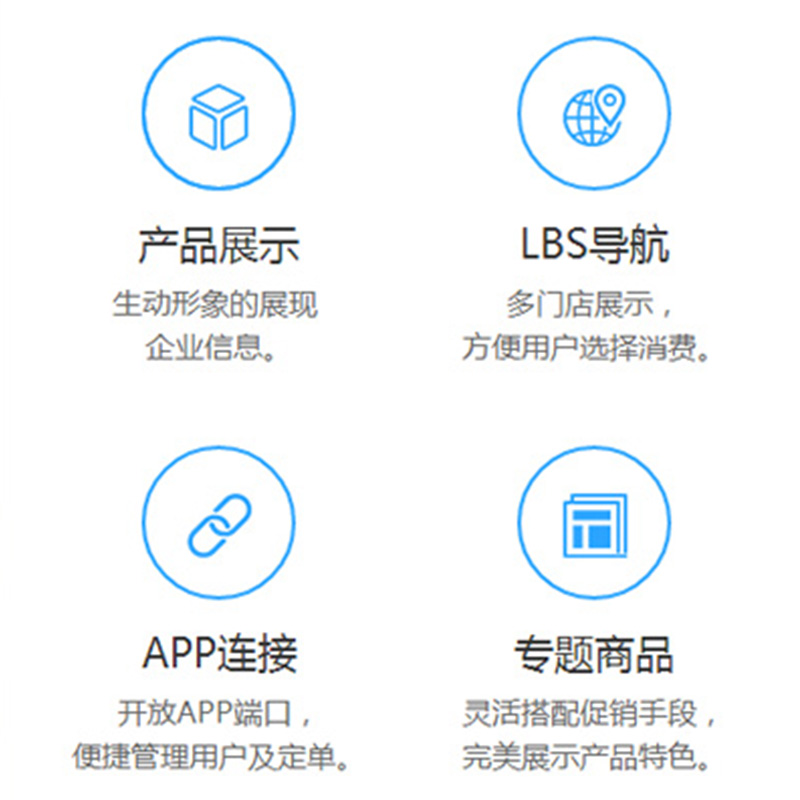 产品展示

生动形象的展现
企业信息。

LBS导航

多门店展示，
方便用户选择消费。

APP连接

开放APP端口，
便捷管理用户及定单。

专题商品

灵活搭配促销手段，
完美展示产品特色。